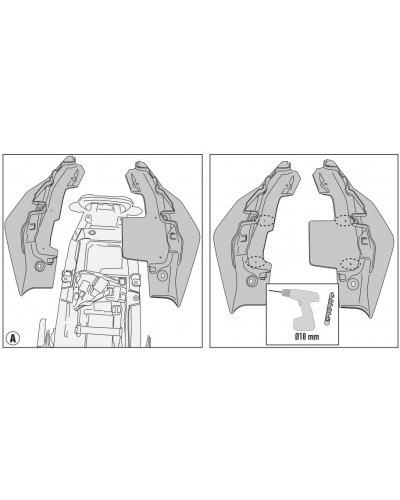 A

Ø18 mm